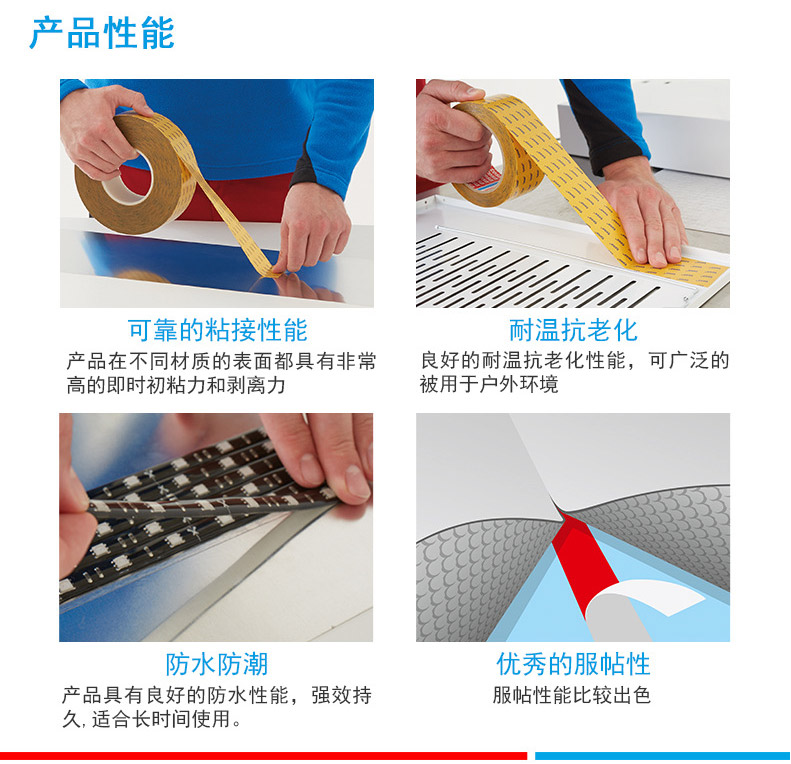 产品性能

可靠的粘接性能
产品在不同材质的表面都具有非常高的即时初粘力和剥离力

耐温抗老化
良好的耐温抗老化性能，可广泛的被用于户外环境

防水防潮
产品具有良好的防水性能，强效持久，适合长时间使用。

优秀的服帖性
服帖性能比较出色